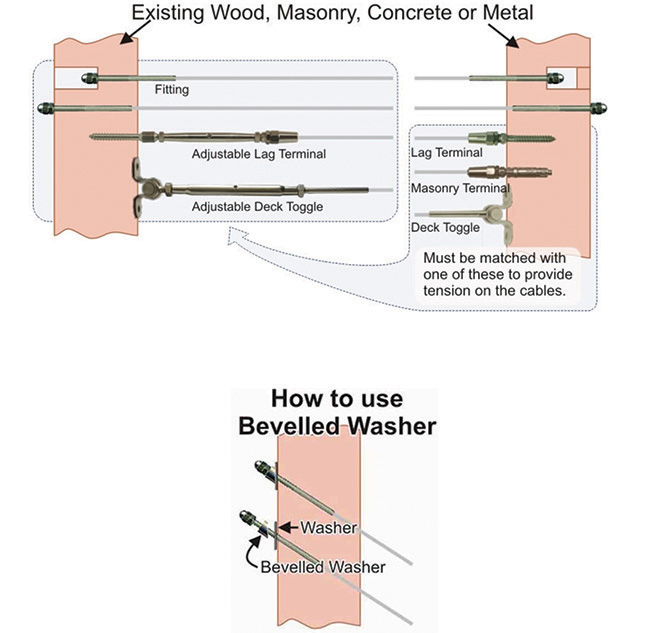 Existing Wood, Masonry, Concrete or Metal

Fitting

Adjustable Lag Terminal

Adjustable Deck Toggle

Lag Terminal

Masonry Terminal

Deck Toggle

Must be matched with one of these to provide tension on the cables.

How to use Bevelled Washer

Washer

Bevelled Washer