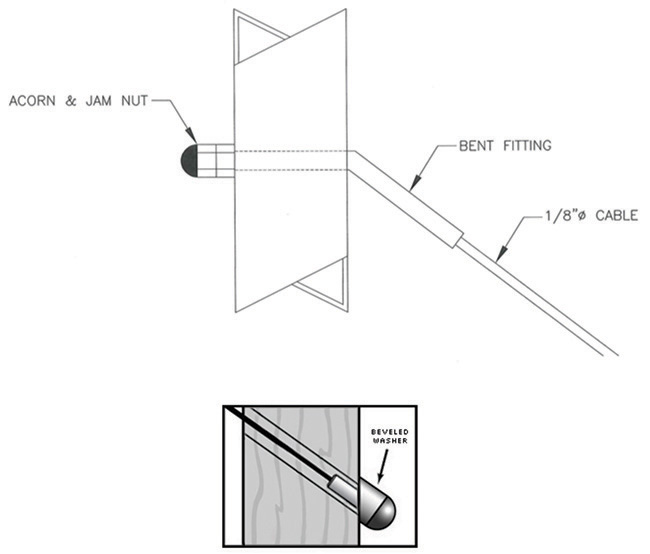 ACORN & JAM NUT

BENT FITTING

1/8"ø CABLE

BEVELED WASHER